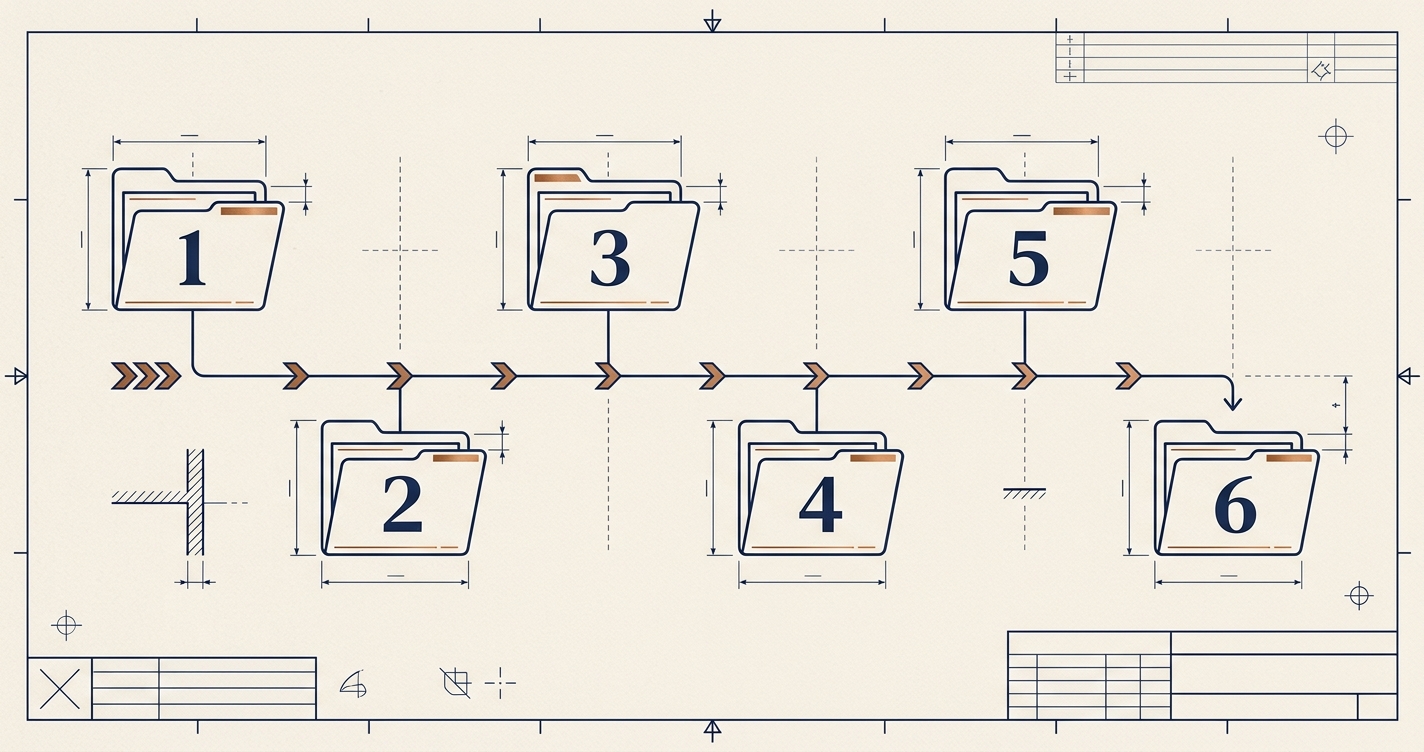 1
2
3
4
5
6